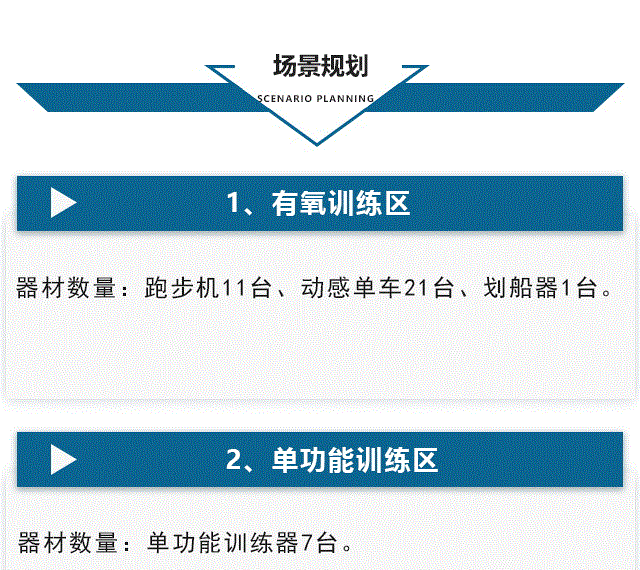 场景规划

SCENARIO PLANNING

1、有氧训练区

器材数量：跑步机11台、动感单车21台、划船器1台。

2、单功能训练区

器材数量：单功能训练器7台。